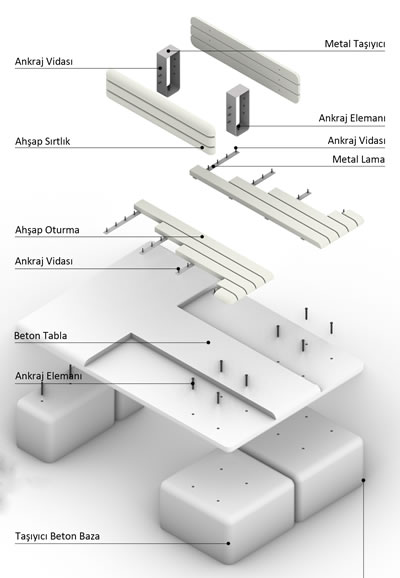 Metal Taşıyıcı

Ankraj Vidası

Ankraj Elemanı

Ahşap Sırtlık

Ankraj Vidası

Metal Lama

Ahşap Oturma

Ankraj Vidası

Beton Tabla

Ankraj Elemanı

Taşıyıcı Beton Baza